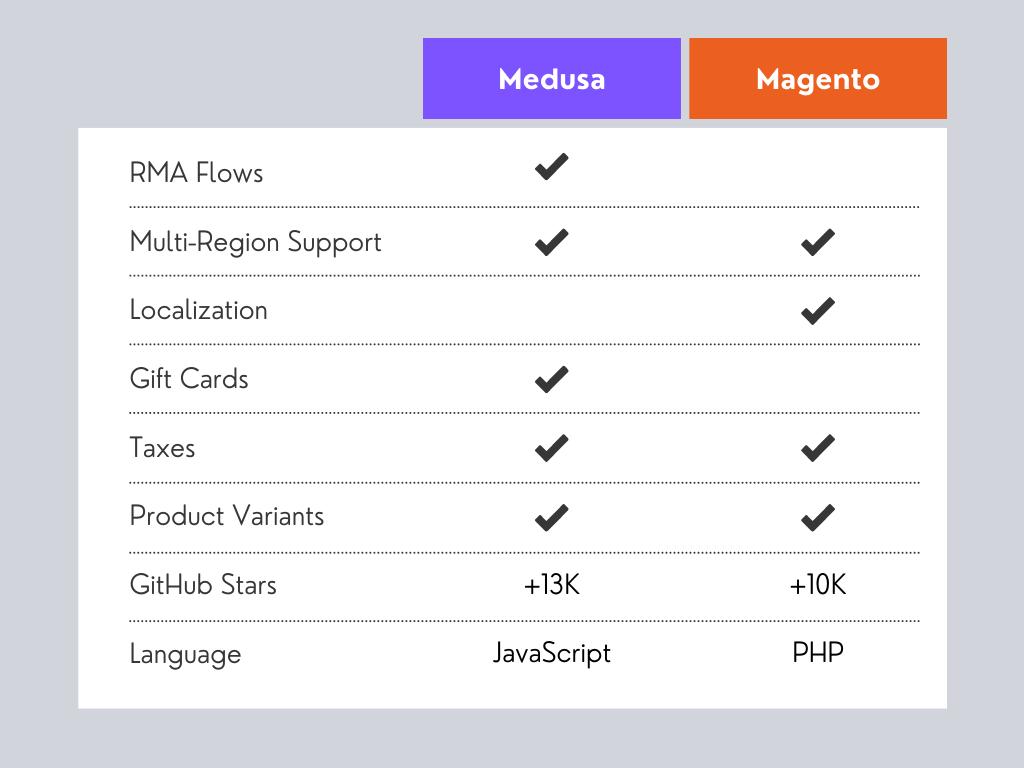 | | Medusa | Magento |
|---|---|---|
| RMA Flows | ✔ | |
| Multi-Region Support | ✔ | ✔ |
| Localization | | ✔ |
| Gift Cards | ✔ | |
| Taxes | ✔ | ✔ |
| Product Variants | ✔ | ✔ |
| GitHub Stars | +13K | +10K |
| Language | JavaScript | PHP |